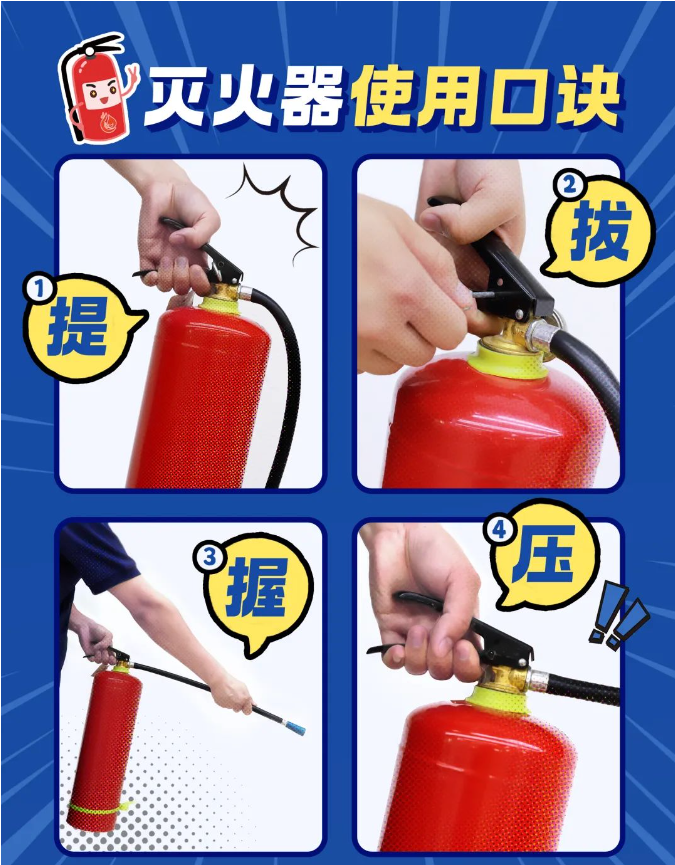 灭火器使用口诀

1 提

2 拔

3 握

4 压